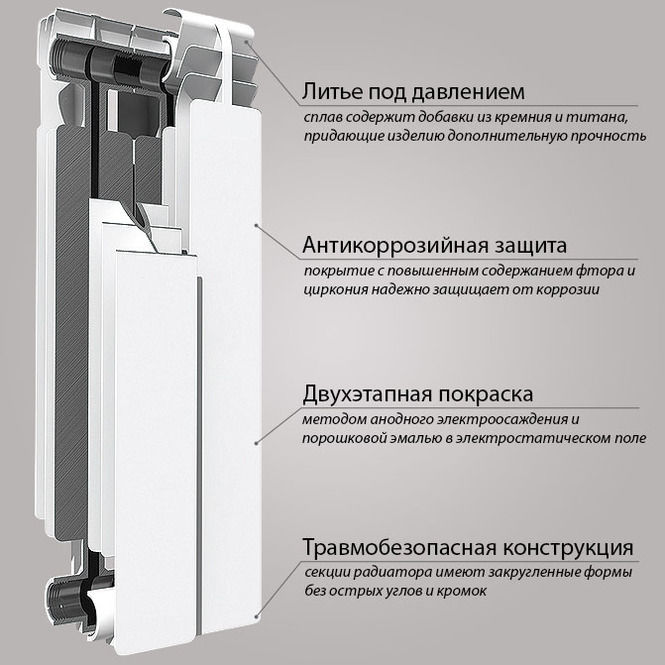 Литье под давлением
сплав содержит добавки из кремния и титана, придающие изделию дополнительную прочность

Антикоррозийная защита
покрытие с повышенным содержанием фтора и циркония надежно защищает от коррозии

Двухэтапная покраска
методом анодного электроосаждения и порошковой эмалью в электростатическом поле

Травмобезопасная конструкция
секции радиатора имеют закругленные формы без острых углов и кромок